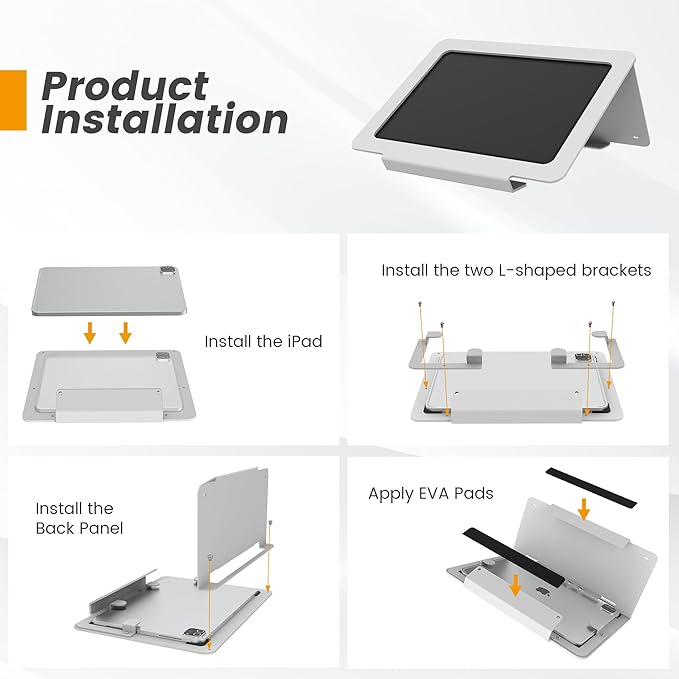 Product Installation

Install the iPad

Install the two L-shaped brackets

Install the Back Panel

Apply EVA Pads