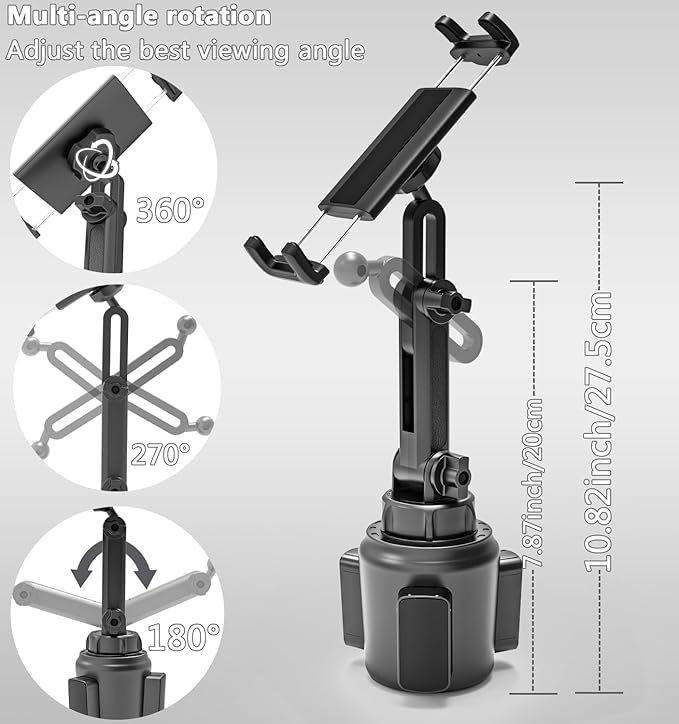 Multi-angle rotation
Adjust the best viewing angle

360°

270°

180°

7.87inch/20cm

10.82inch/27.5cm