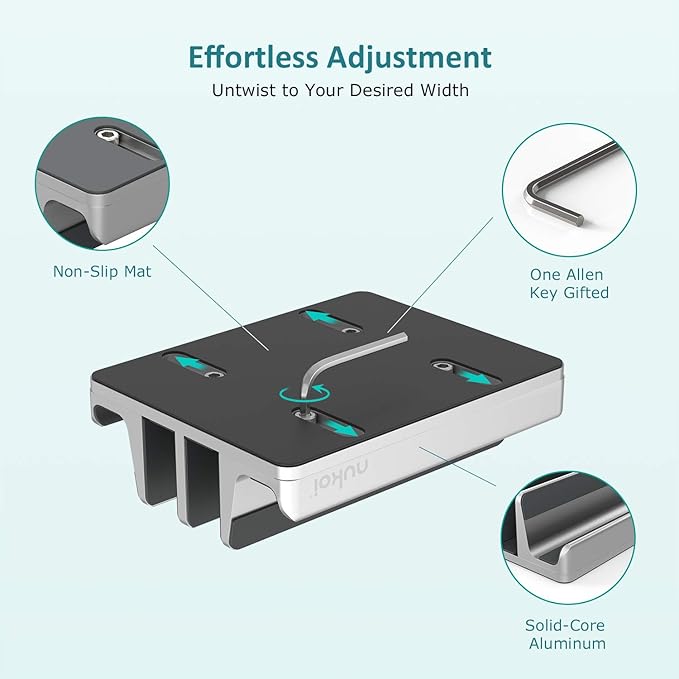 Effortless Adjustment
Untwist to Your Desired Width

Non-Slip Mat

One Allen Key Gifted

nukoi

Solid-Core Aluminum