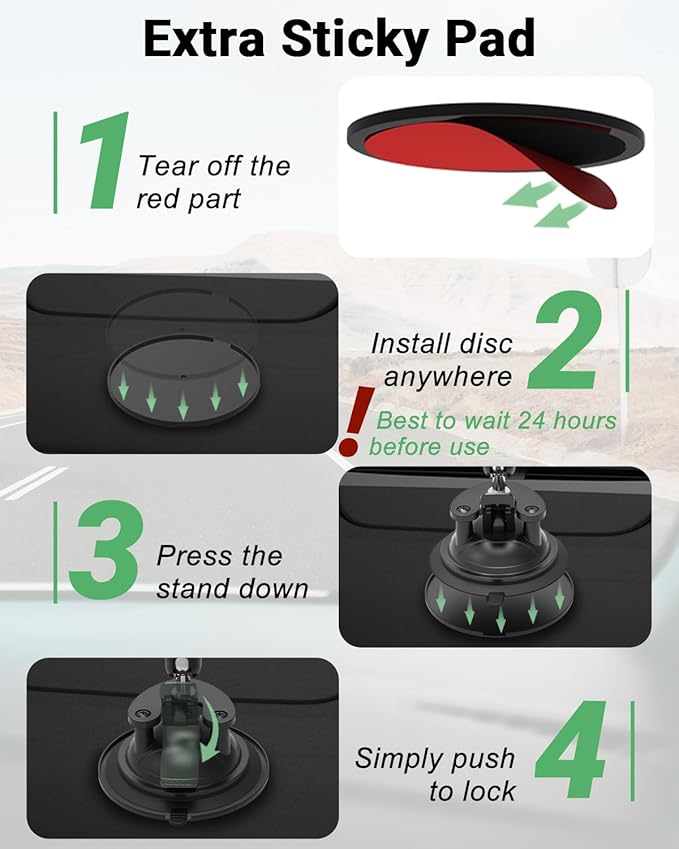 Extra Sticky Pad

1 Tear off the red part

Install disc anywhere 2

! Best to wait 24 hours before use

3 Press the stand down

Simply push to lock 4