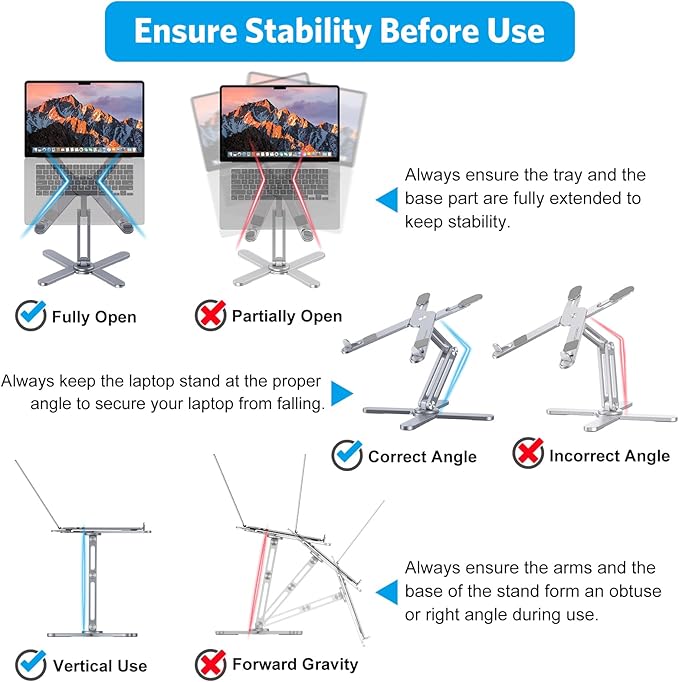 Ensure Stability Before Use

Always ensure the tray and the base part are fully extended to keep stability.

Fully Open

Partially Open

Always keep the laptop stand at the proper angle to secure your laptop from falling.

Correct Angle

Incorrect Angle

Always ensure the arms and the base of the stand form an obtuse or right angle during use.

Vertical Use

Forward Gravity