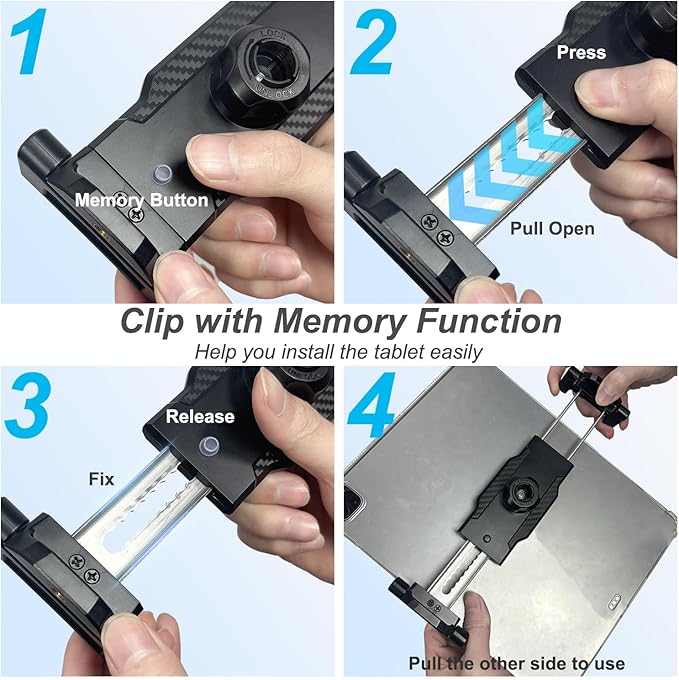 1

LOCK
UNLOCK

Memory Button

2

Press

Pull Open

Clip with Memory Function

Help you install the tablet easily

3

Release

Fix

4

Pull the other side to use