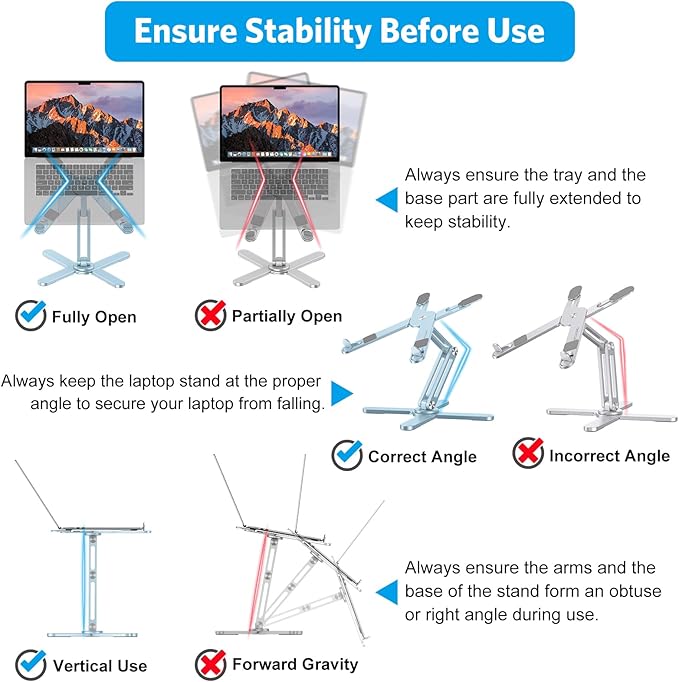 Ensure Stability Before Use

Always ensure the tray and the base part are fully extended to keep stability.

Fully Open

Partially Open

Always keep the laptop stand at the proper angle to secure your laptop from falling.

Correct Angle

Incorrect Angle

Always ensure the arms and the base of the stand form an obtuse or right angle during use.

Vertical Use

Forward Gravity