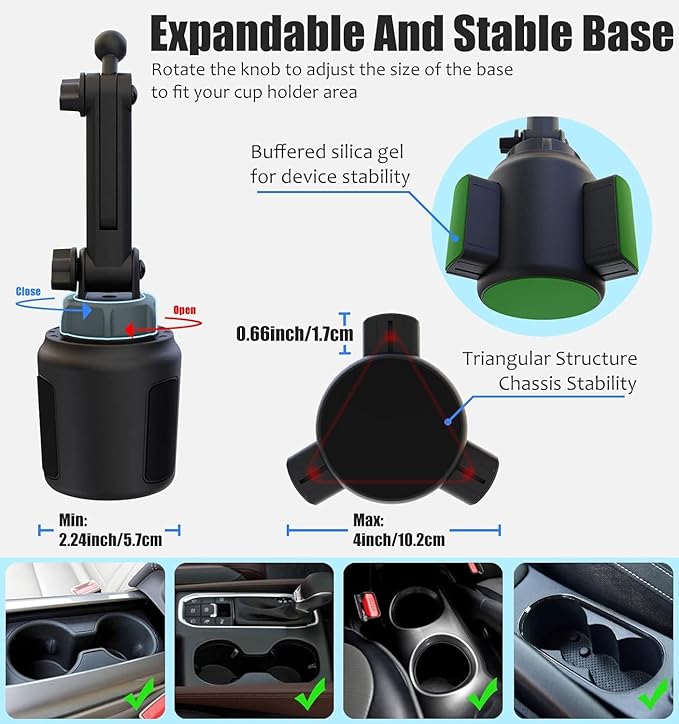 Expandable And Stable Base

Rotate the knob to adjust the size of the base to fit your cup holder area

Buffered silica gel for device stability

Close

Open

0.66inch/1.7cm

Triangular Structure Chassis Stability

Min: 2.24inch/5.7cm

Max: 4inch/10.2cm