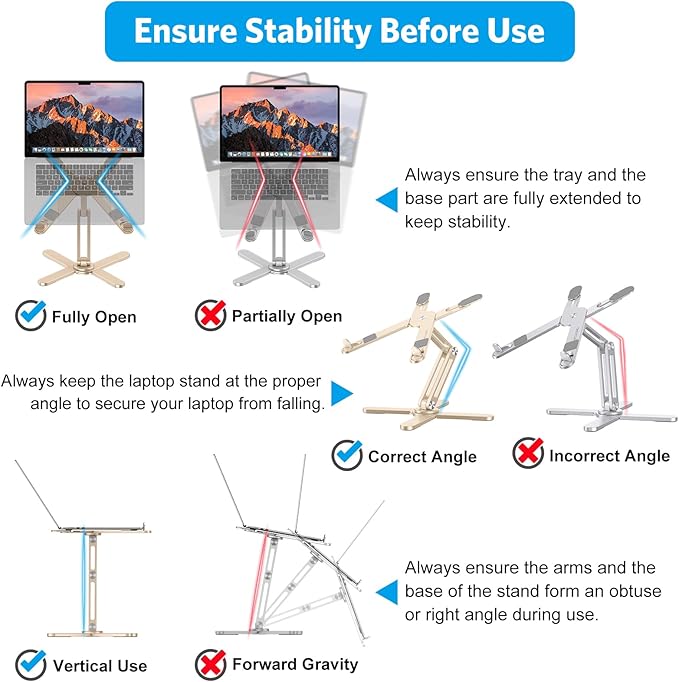 Ensure Stability Before Use

Always ensure the tray and the base part are fully extended to keep stability.

Fully Open

Partially Open

Always keep the laptop stand at the proper angle to secure your laptop from falling.

Correct Angle

Incorrect Angle

Always ensure the arms and the base of the stand form an obtuse or right angle during use.

Vertical Use

Forward Gravity