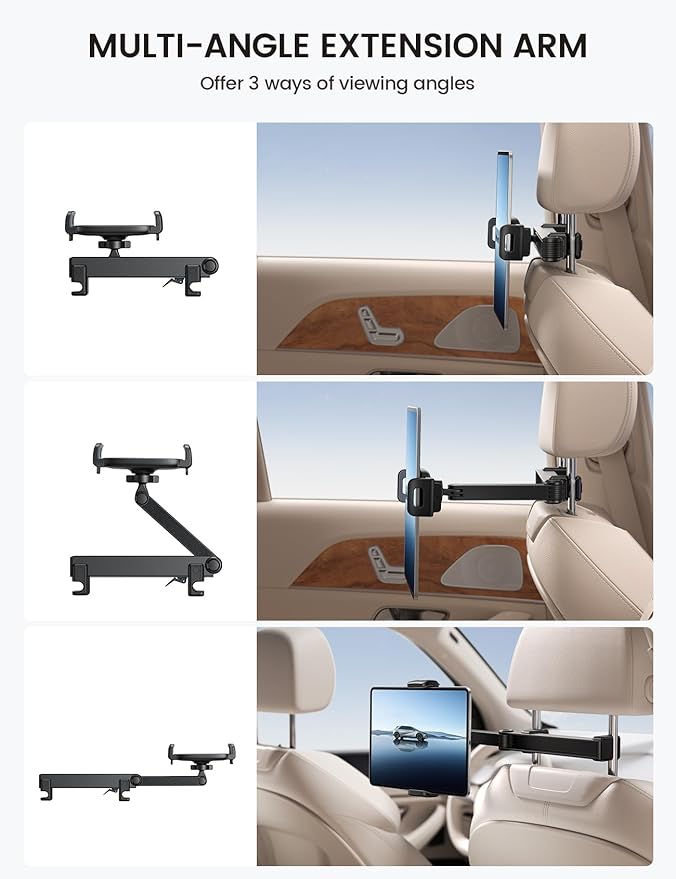 MULTI-ANGLE EXTENSION ARM

Offer 3 ways of viewing angles