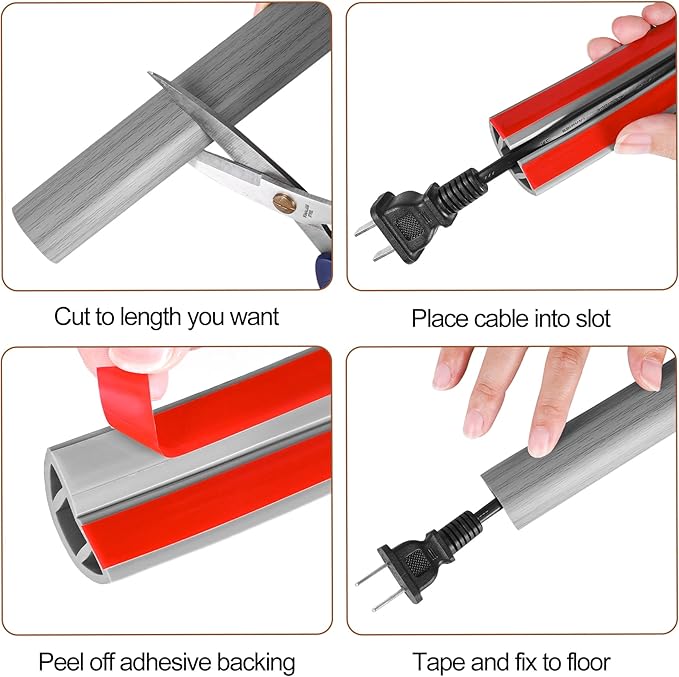 Cut to length you want

Place cable into slot

Peel off adhesive backing

Tape and fix to floor