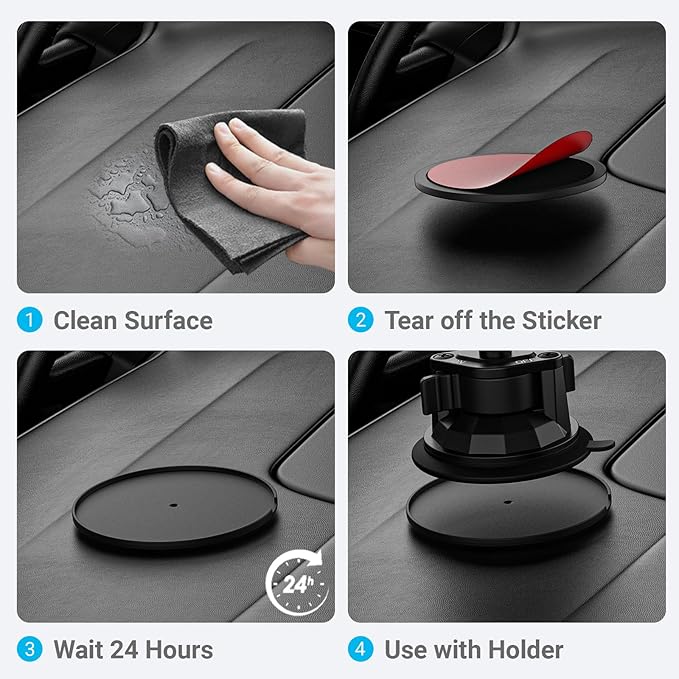 1 Clean Surface

2 Tear off the Sticker

24h

3 Wait 24 Hours

4 Use with Holder